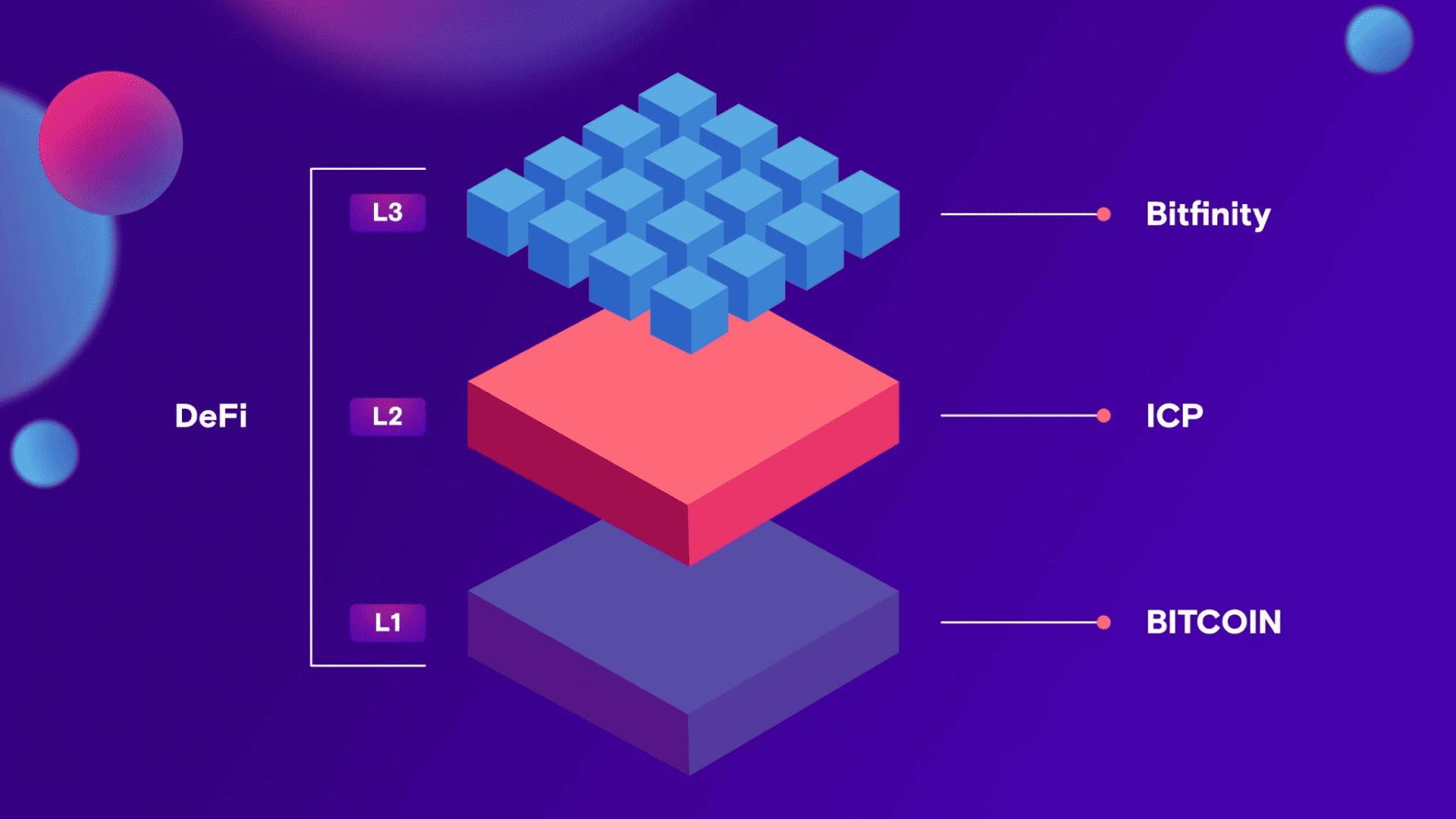 DeFi

L3

Bitfinity

L2

ICP

L1

BITCOIN